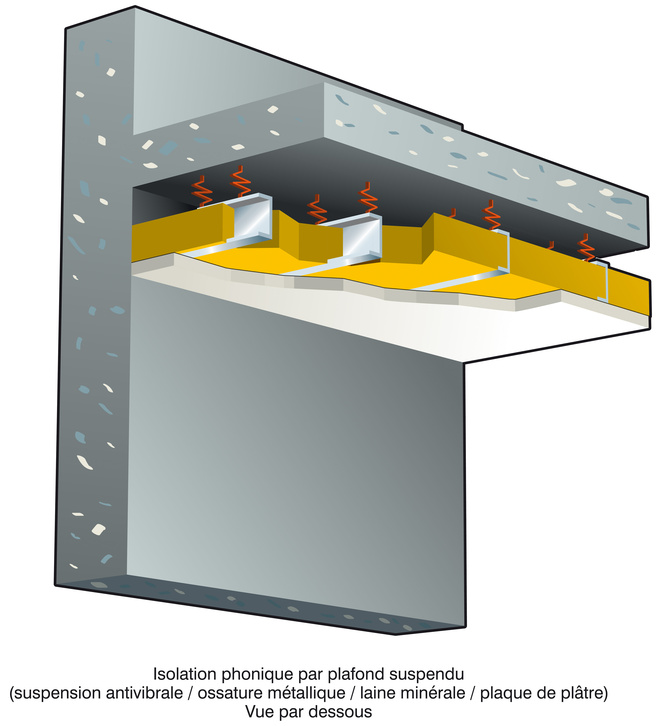 Isolation phonique par plafond suspendu
(suspension antivibrale / ossature métallique / laine minérale / plaque de plâtre)
Vue par dessous